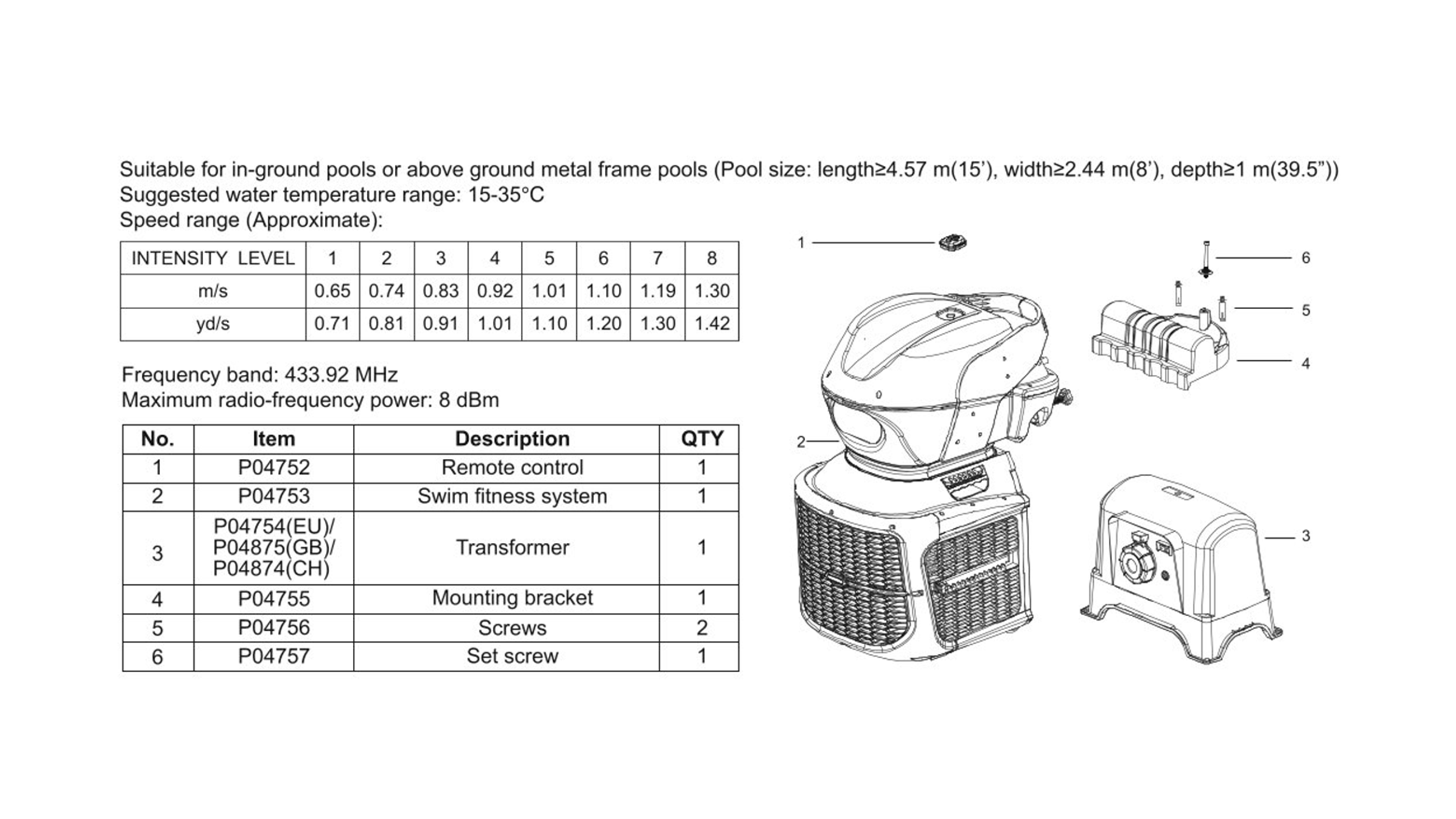 Suitable for in-ground pools or above ground metal frame pools (Pool size: length≥4.57 m(15'), width≥2.44 m(8'), depth≥1 m(39.5"))
Suggested water temperature range: 15-35°C
Speed range (Approximate):

| INTENSITY LEVEL | 1 | 2 | 3 | 4 | 5 | 6 | 7 | 8 |
|---|---|---|---|---|---|---|---|---|
| m/s | 0.65 | 0.74 | 0.83 | 0.92 | 1.01 | 1.10 | 1.19 | 1.30 |
| yd/s | 0.71 | 0.81 | 0.91 | 1.01 | 1.10 | 1.20 | 1.30 | 1.42 |

Frequency band: 433.92 MHz
Maximum radio-frequency power: 8 dBm

| No. | Item | Description | QTY |
|---|---|---|---|
| 1 | P04752 | Remote control | 1 |
| 2 | P04753 | Swim fitness system | 1 |
| 3 | P04754(EU)/ P04875(GB)/ P04874(CH) | Transformer | 1 |
| 4 | P04755 | Mounting bracket | 1 |
| 5 | P04756 | Screws | 2 |
| 6 | P04757 | Set screw | 1 |

1
6
5
4
2
3